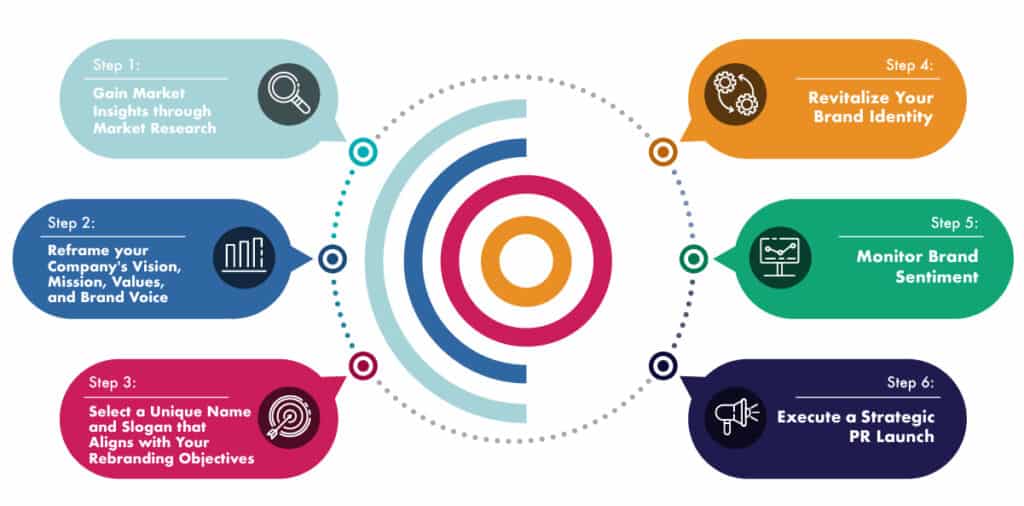 Step 1:
Gain Market Insights through Market Research

Step 2:
Reframe your Company's Vision, Mission, Values, and Brand Voice

Step 3:
Select a Unique Name and Slogan that Aligns with Your Rebranding Objectives

Step 4:
Revitalize Your Brand Identity

Step 5:
Monitor Brand Sentiment

Step 6:
Execute a Strategic PR Launch