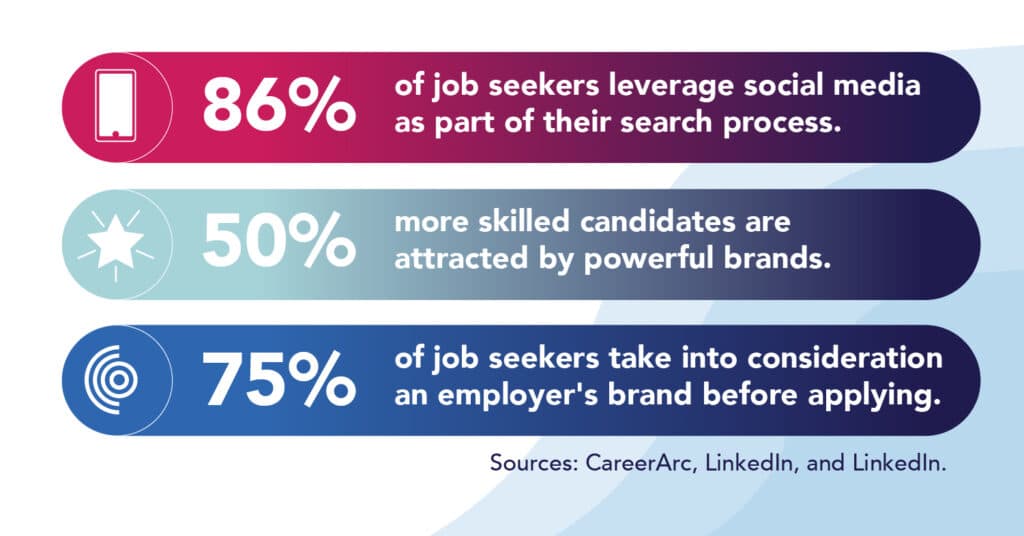 86% of job seekers leverage social media as part of their search process.

50% more skilled candidates are attracted by powerful brands.

75% of job seekers take into consideration an employer's brand before applying.

Sources: CareerArc, LinkedIn, and LinkedIn.