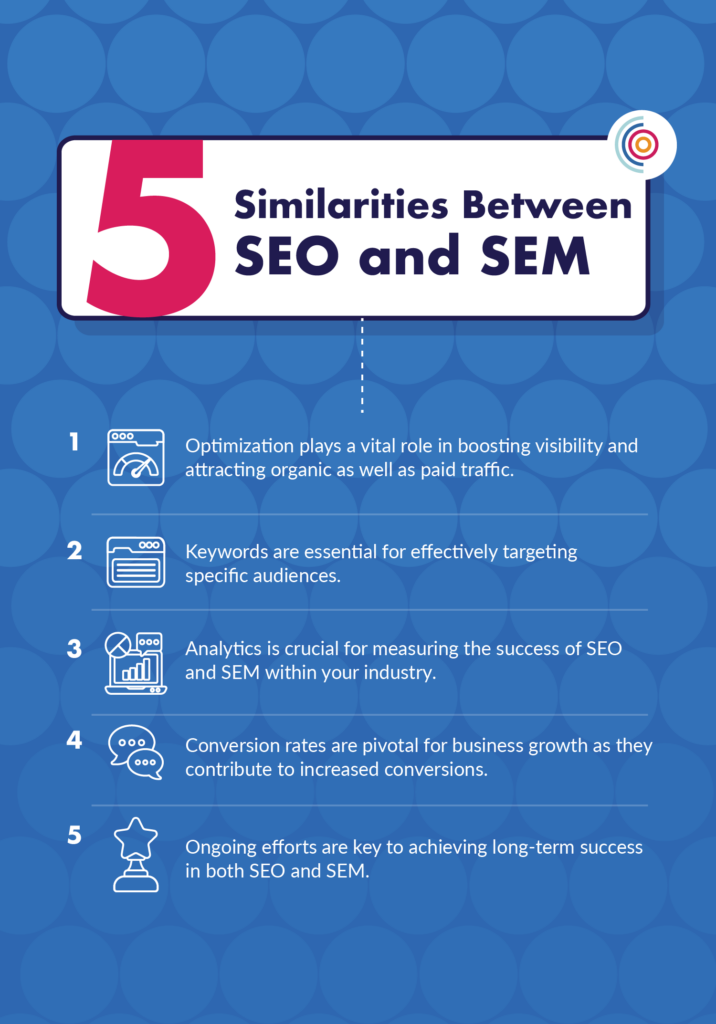 5 Similarities Between SEO and SEM

1 Optimization plays a vital role in boosting visibility and attracting organic as well as paid traffic.

2 Keywords are essential for effectively targeting specific audiences.

3 Analytics is crucial for measuring the success of SEO and SEM within your industry.

4 Conversion rates are pivotal for business growth as they contribute to increased conversions.

5 Ongoing efforts are key to achieving long-term success in both SEO and SEM.