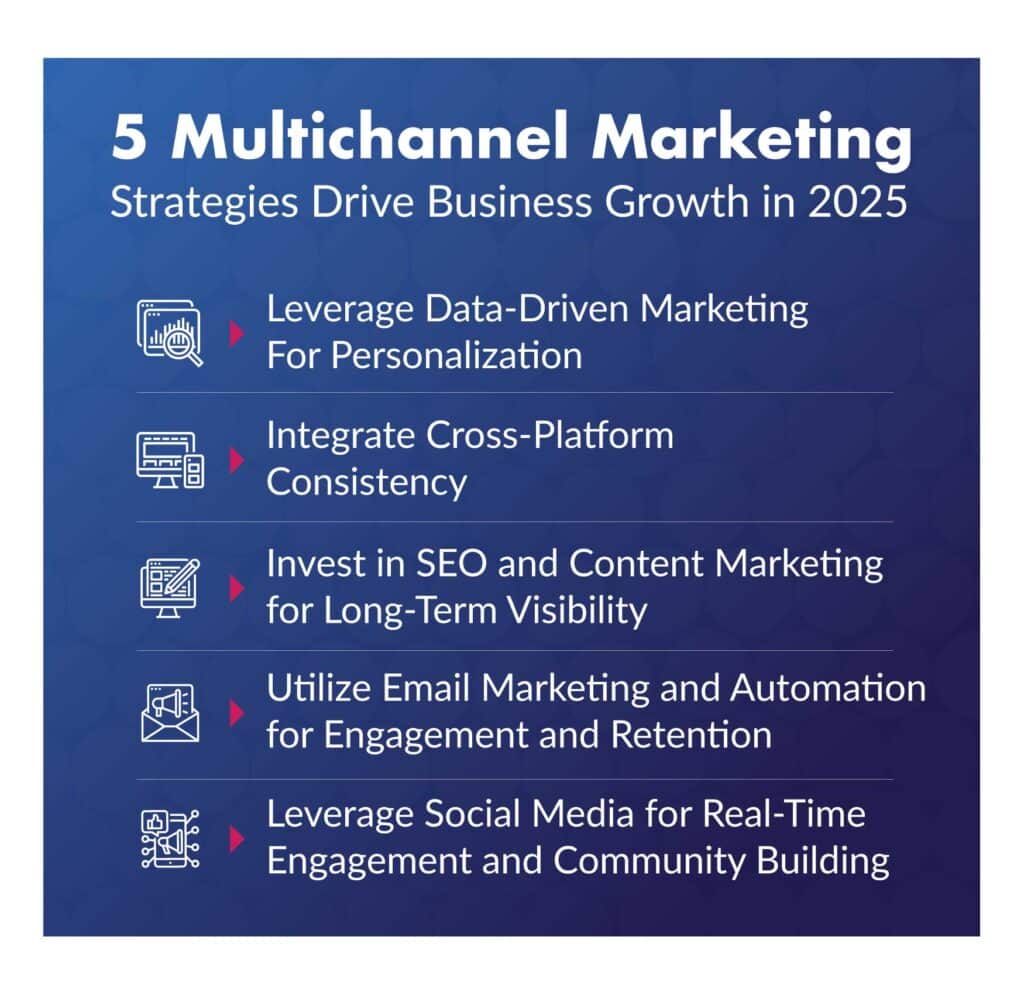 5 Multichannel Marketing
Strategies Drive Business Growth in 2025

Leverage Data-Driven Marketing For Personalization

Integrate Cross-Platform Consistency

Invest in SEO and Content Marketing for Long-Term Visibility

Utilize Email Marketing and Automation for Engagement and Retention

Leverage Social Media for Real-Time Engagement and Community Building